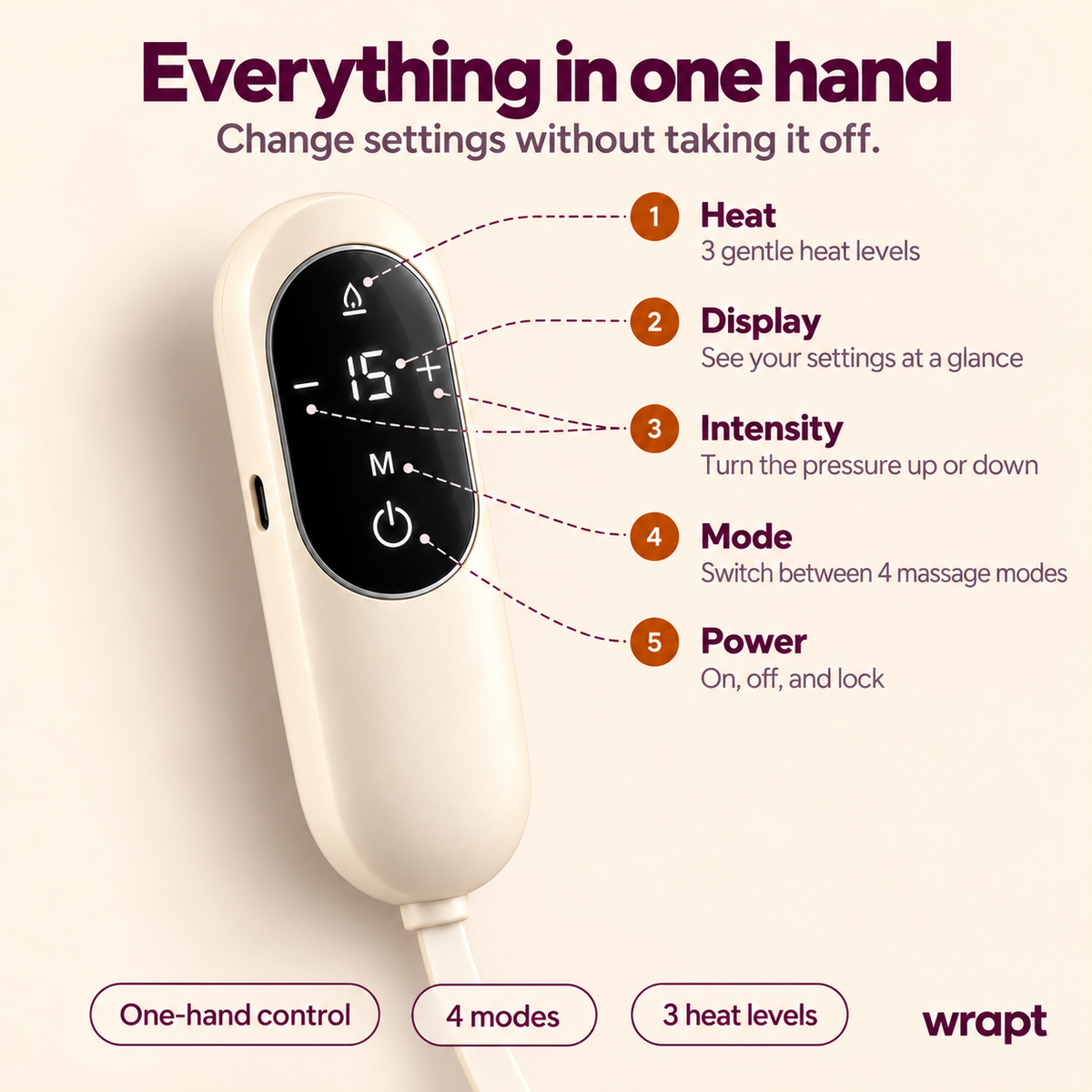 Everything in one hand
Change settings without taking it off.

- 15 +
M

1
Heat
3 gentle heat levels

2
Display
See your settings at a glance

3
Intensity
Turn the pressure up or down

4
Mode
Switch between 4 massage modes

5
Power
On, off, and lock

One-hand control
4 modes
3 heat levels

wrapt